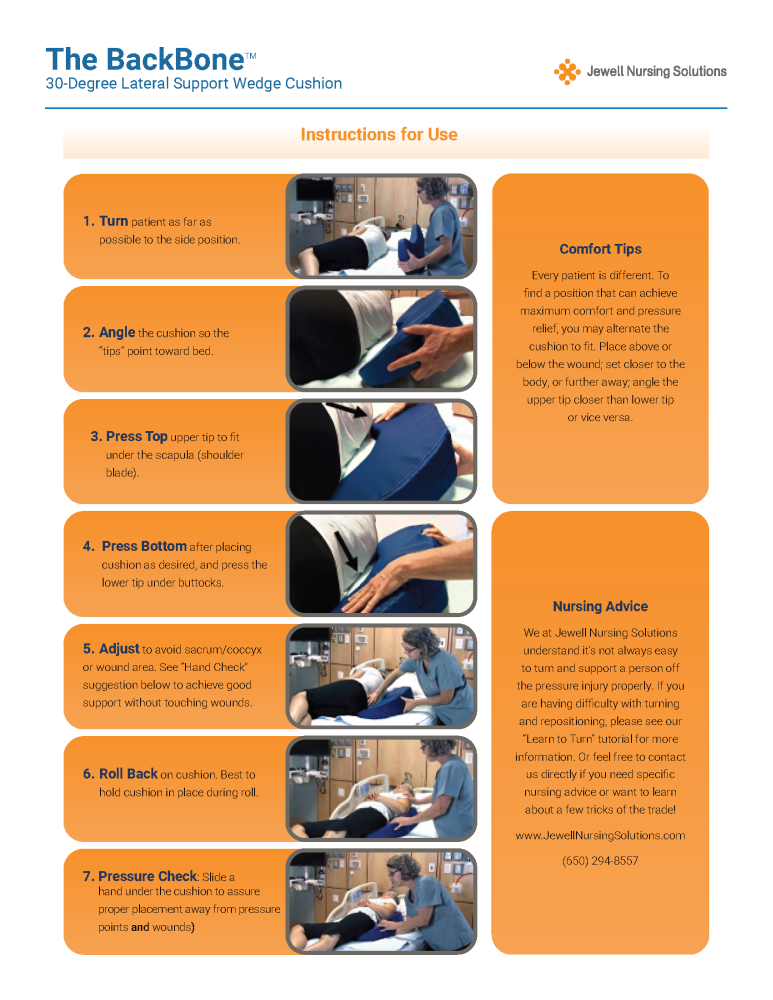 The BackBone™
30-Degree Lateral Support Wedge Cushion

Jewell Nursing Solutions

Instructions for Use

1. Turn patient as far as possible to the side position.

2. Angle the cushion so the "tips" point toward bed.

3. Press Top upper tip to fit under the scapula (shoulder blade).

4. Press Bottom after placing cushion as desired, and press the lower tip under buttocks.

5. Adjust to avoid sacrum/coccyx or wound area. See "Hand Check" suggestion below to achieve good support without touching wounds.

6. Roll Back on cushion. Best to hold cushion in place during roll.

7. Pressure Check: Slide a hand under the cushion to assure proper placement away from pressure points and wounds)

Comfort Tips

Every patient is different. To find a position that can achieve maximum comfort and pressure relief, you may alternate the cushion to fit. Place above or below the wound; set closer to the body, or further away; angle the upper tip closer than lower tip or vice versa.

Nursing Advice

We at Jewell Nursing Solutions understand it's not always easy to turn and support a person off the pressure injury properly. If you are having difficulty with turning and repositioning, please see our "Learn to Turn" tutorial for more information. Or feel free to contact us directly if you need specific nursing advice or want to learn about a few tricks of the trade!

www.JewellNursingSolutions.com

(650) 294-8557